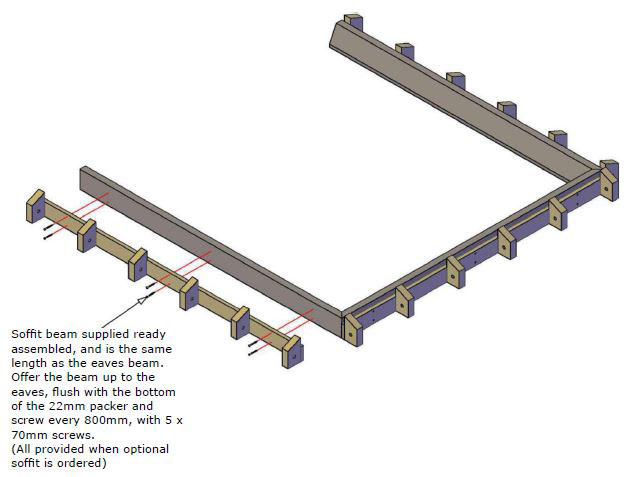 Soffit beam supplied ready assembled, and is the same length as the eaves beam. Offer the beam up to the eaves, flush with the bottom of the 22mm packer and screw every 800mm, with 5 x 70mm screws.
(All provided when optional soffit is ordered)