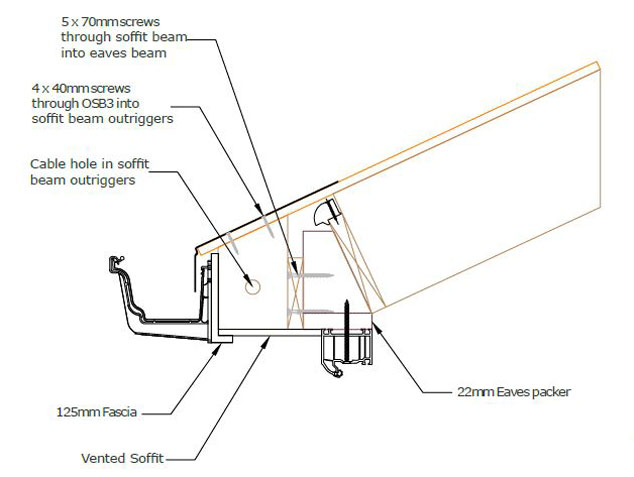 5 x 70mm screws through soffit beam into eaves beam

4 x 40mm screws through OSB3 into soffit beam outriggers

Cable hole in soffit beam outriggers

22mm Eaves packer

125mm Fascia

Vented Soffit